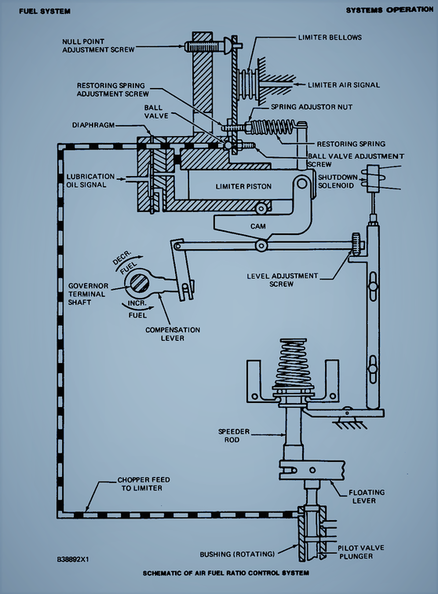 FUEL SYSTEM

SYSTEMS OPERATION

NULL POINT ADJUSTMENT SCREW

LIMITER BELLOWS

LIMITER AIR SIGNAL

RESTORING SPRING ADJUSTMENT SCREW

BALL VALVE

SPRING ADJUSTOR NUT

DIAPHRAGM

RESTORING SPRING

BALL VALVE ADJUSTMENT SCREW

LUBRICATION OIL SIGNAL

LIMITER PISTON

SHUTDOWN SOLENOID

CAM

DECR. FUEL

GOVERNOR TERMINAL SHAFT

INCR. FUEL

LEVEL ADJUSTMENT SCREW

COMPENSATION LEVER

SPEEDER ROD

CHOPPER FEED TO LIMITER

FLOATING LEVER

BUSHING (ROTATING)

PILOT VALVE PLUNGER

B38892X1

SCHEMATIC OF AIR FUEL RATIO CONTROL SYSTEM