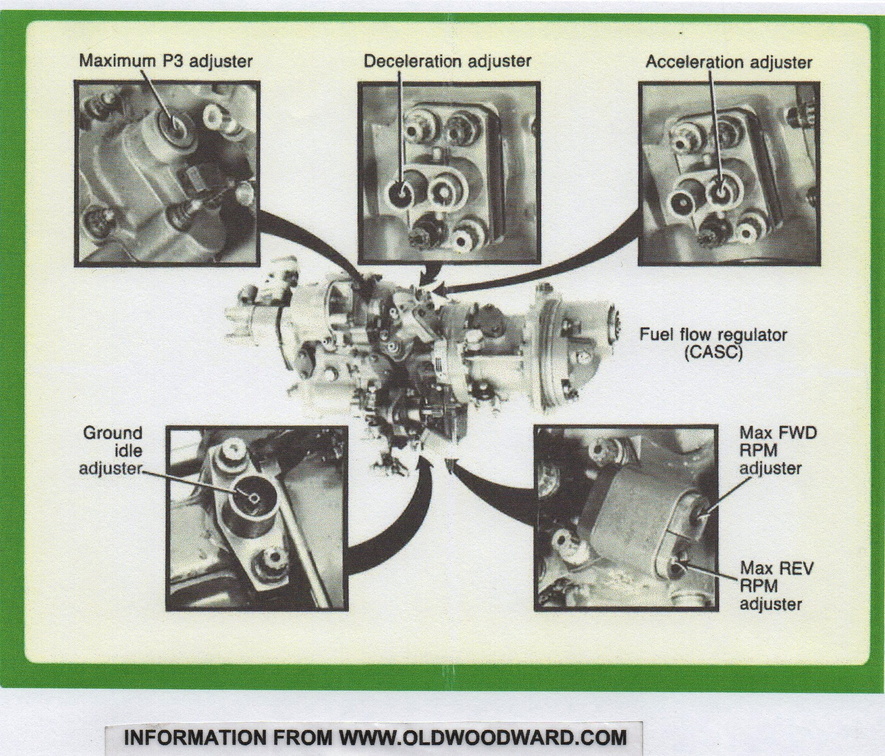 Maximum P3 adjuster

Deceleration adjuster

Acceleration adjuster

Fuel flow regulator (CASC)

Ground idle adjuster

Max FWD RPM adjuster

Max REV RPM adjuster

INFORMATION FROM WWW.OLDWOODWARD.COM